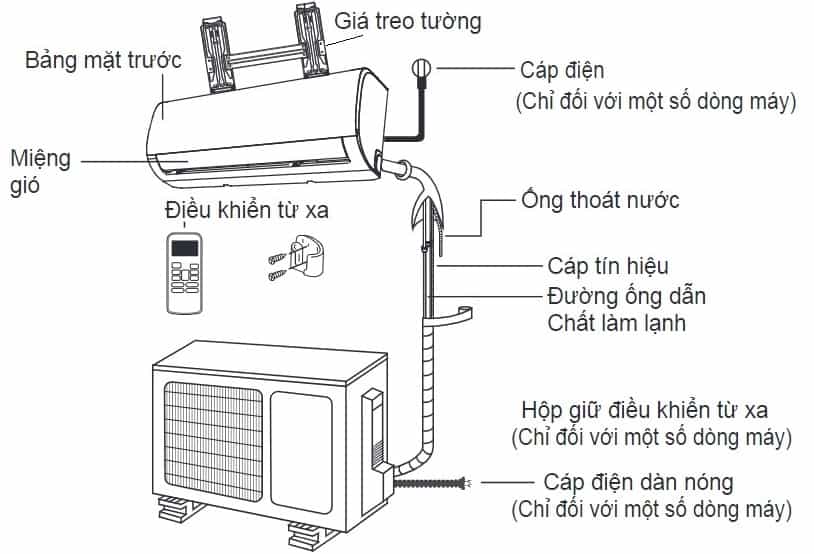 Giá treo tường

Bảng mặt trước

Cáp điện
(Chỉ đối với một số dòng máy)

Miệng gió

Điều khiển từ xa

Ống thoát nước

Cáp tín hiệu

Đường ống dẫn Chất làm lạnh

Hộp giữ điều khiển từ xa
(Chỉ đối với một số dòng máy)

Cáp điện dàn nóng
(Chỉ đối với một số dòng máy)